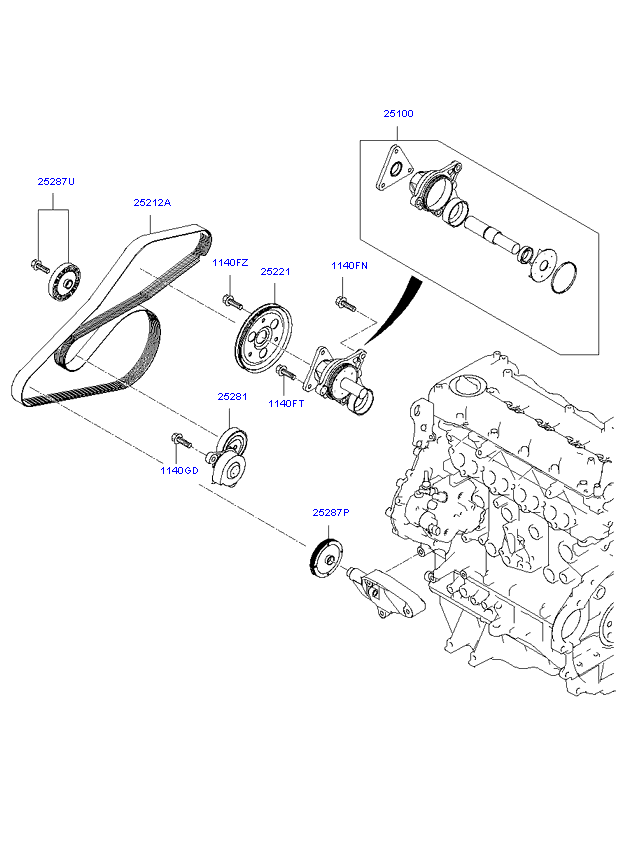 25100

25287U

25212A

1140FZ

25221

1140FN

1140FT

25281

1140GD

25287P