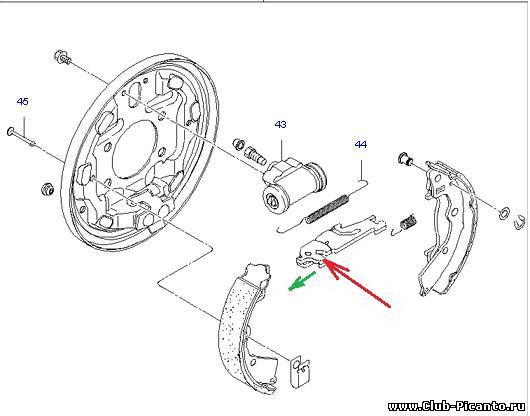 45
43
44
www.Club-Picanto.ru