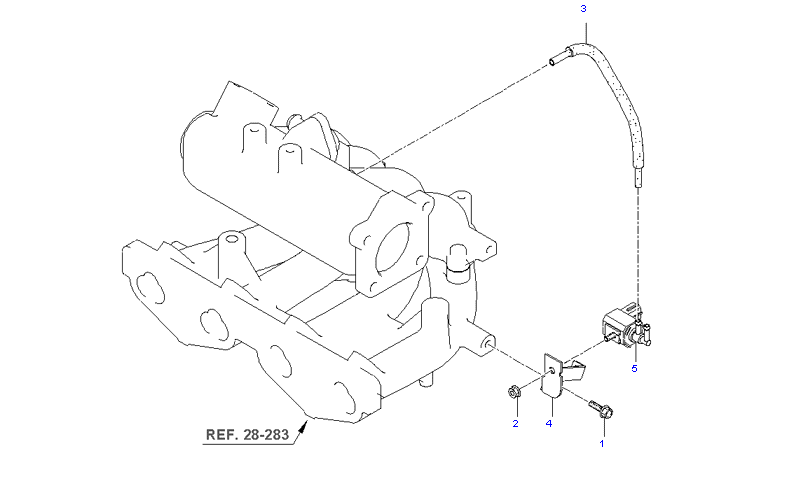 3
5
2
4
1
REF. 28-283