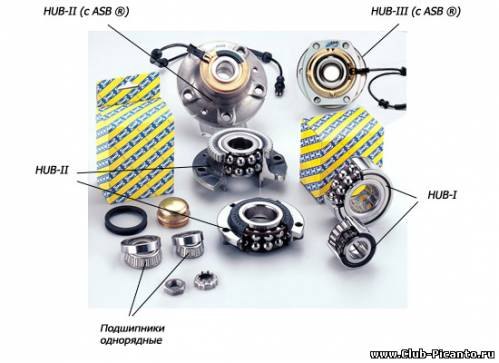 HUB-II (с ASB ®)

HUB-III (с ASB ®)

HUB-II

HUB-I

Подшипники однорядные

www.Club-Picanto.ru