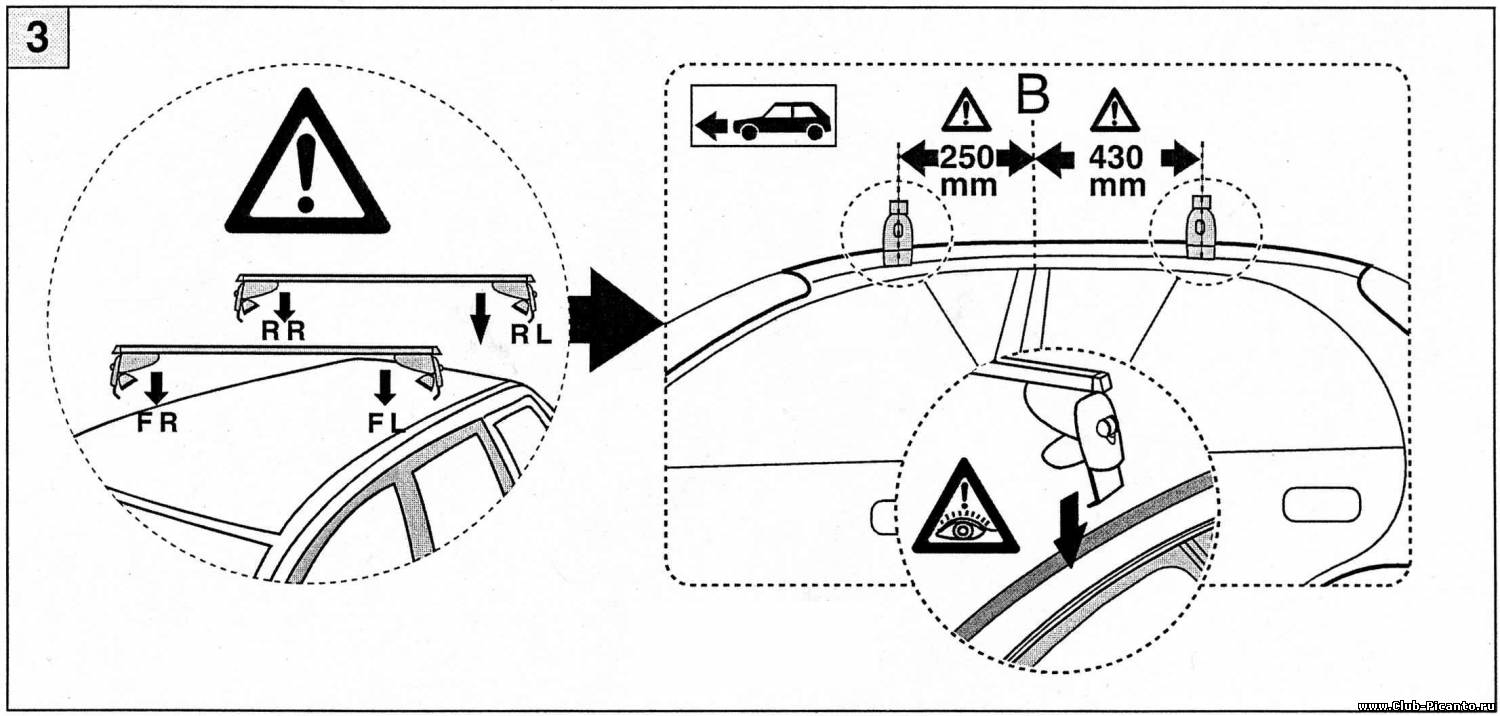 3

RR
RL
FR
FL

B
250 mm
430 mm

www.Club-Picanto.ru