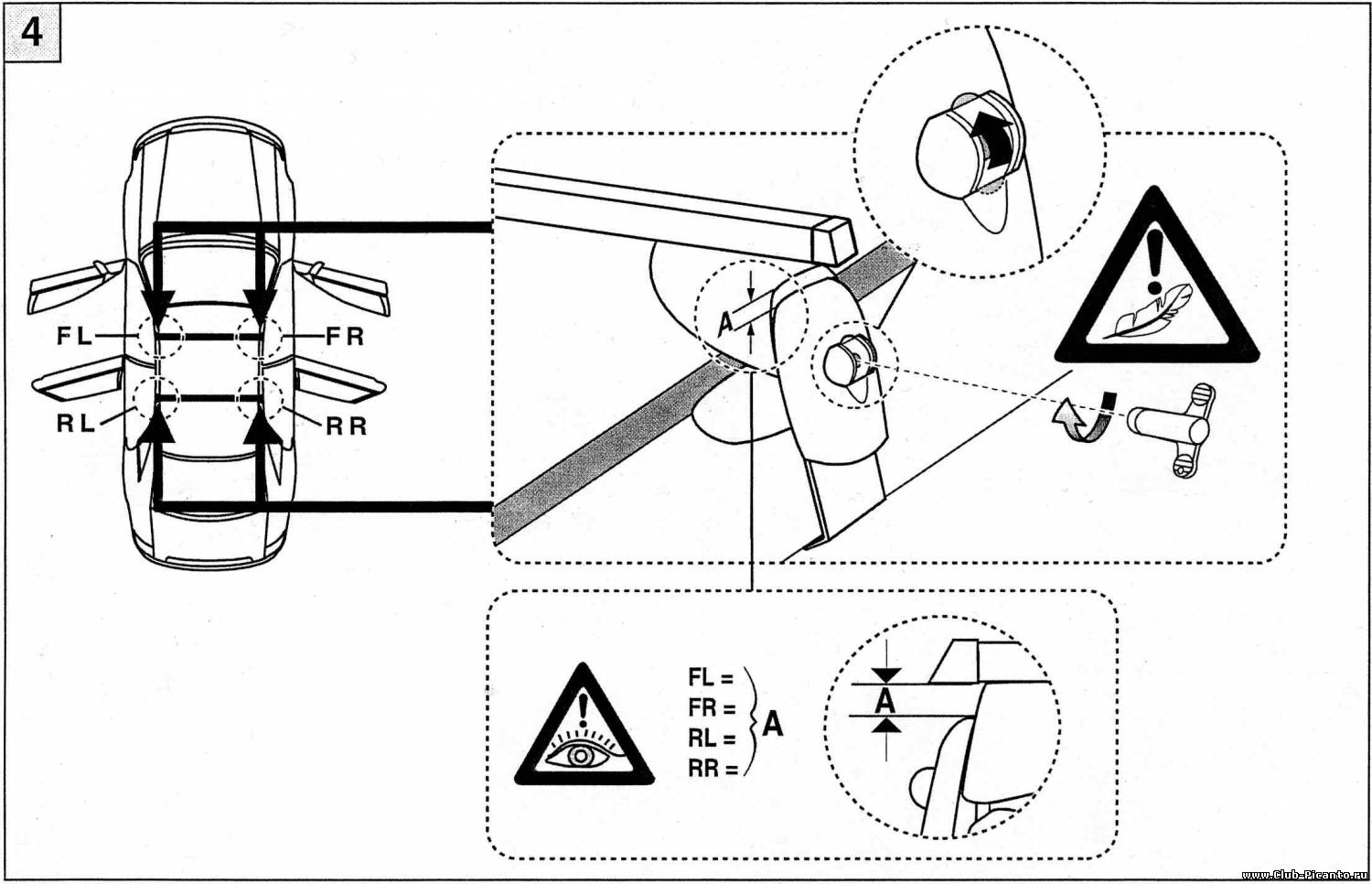 4

FL
FR
RL
RR

A

FL =
FR =
RL =
RR =
A

A

www.Club-Picanto.ru